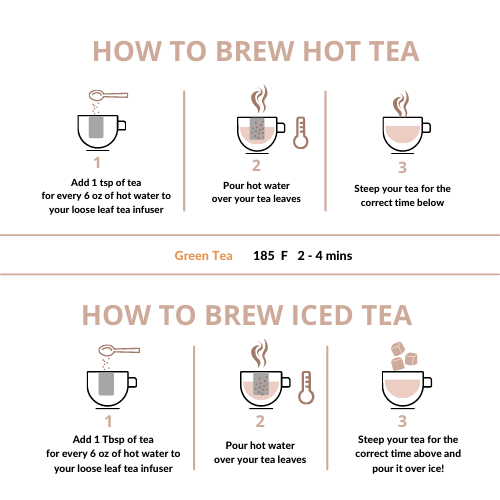 HOW TO BREW HOT TEA

1
Add 1 tsp of tea for every 6 oz of hot water to your loose leaf tea infuser

2
Pour hot water over your tea leaves

3
Steep your tea for the correct time below

Green Tea 185 F 2 - 4 mins

HOW TO BREW ICED TEA

1
Add 1 Tbsp of tea for every 6 oz of hot water to your loose leaf tea infuser

2
Pour hot water over your tea leaves

3
Steep your tea for the correct time above and pour it over ice!